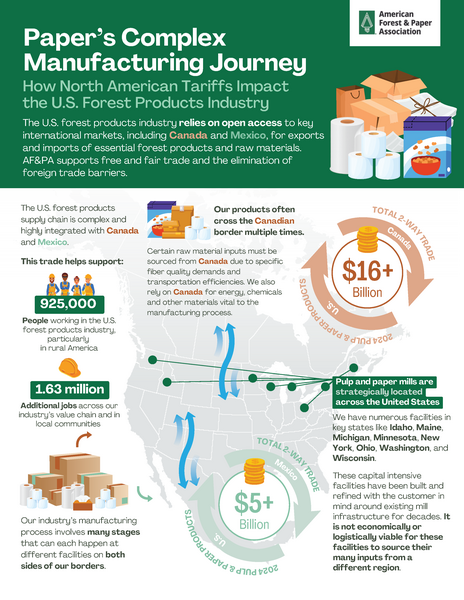 American Forest & Paper Association

Paper's Complex Manufacturing Journey

How North American Tariffs Impact the U.S. Forest Products Industry

The U.S. forest products industry relies on open access to key international markets, including Canada and Mexico, for exports and imports of essential forest products and raw materials. AF&PA supports free and fair trade and the elimination of foreign trade barriers.

The U.S. forest products supply chain is complex and highly integrated with Canada and Mexico.

This trade helps support:

925,000

People working in the U.S. forest products industry, particularly in rural America

1.63 million

Additional jobs across our industry's value chain and in local communities

Our industry's manufacturing process involves many stages that can each happen at different facilities on both sides of our borders.

Our products often cross the Canadian border multiple times.

Certain raw material inputs must be sourced from Canada due to specific fiber quality demands and transportation efficiencies. We also rely on Canada for energy, chemicals and other materials vital to the manufacturing process.

TOTAL 2-WAY TRADE
Canada
$16+ Billion
U.S.
2024 PULP & PAPER PRODUCTS

Pulp and paper mills are strategically located across the United States

We have numerous facilities in key states like Idaho, Maine, Michigan, Minnesota, New York, Ohio, Washington, and Wisconsin.

These capital intensive facilities have been built and refined with the customer in mind around existing mill infrastructure for decades. It is not economically or logistically viable for these facilities to source their many inputs from a different region.

TOTAL 2-WAY TRADE
Mexico
$5+ Billion
U.S.
2024 PULP & PAPER PRODUCTS